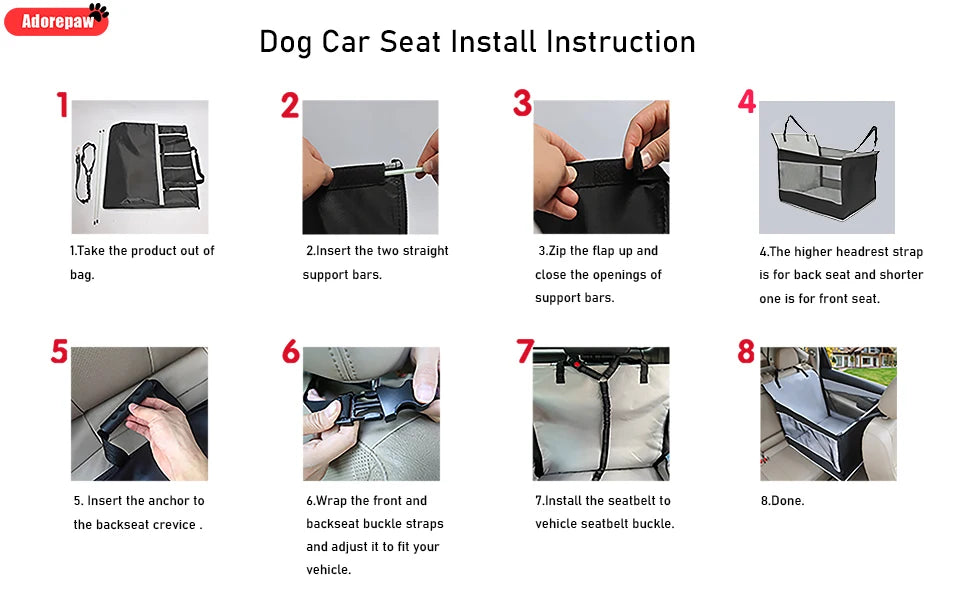 Adorepaw

Dog Car Seat Install Instruction

1

1.Take the product out of bag.

2

2.Insert the two straight support bars.

3

3.Zip the flap up and close the openings of support bars.

4

4.The higher headrest strap is for back seat and shorter one is for front seat.

5

5. Insert the anchor to the backseat crevice .

6

6.Wrap the front and backseat buckle straps and adjust it to fit your vehicle.

7

7.Install the seatbelt to vehicle seatbelt buckle.

8

8.Done.